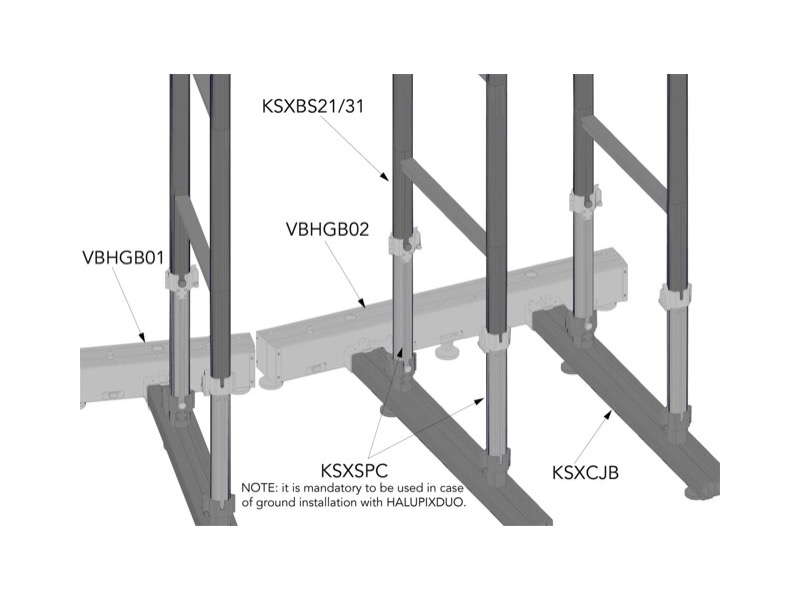 KSXBS21/31

VBHGB02

VBHGB01

KSXSPC
NOTE: it is mandatory to be used in case of ground installation with HALUPIXDUO.

KSXCJB