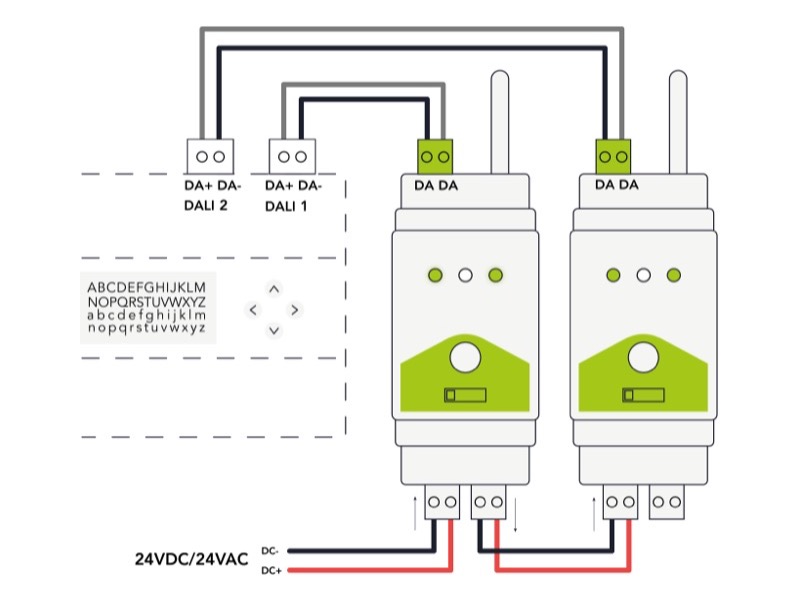 DA+ DA-
DALI 2

DA+ DA-
DALI 1

DA DA

DA DA

ABCDEFGHIJKLM
NOPQRSTUVWXYZ
abcdefghijklm
nopqrstuvwxyz

24VDC/24VAC
DC-
DC+