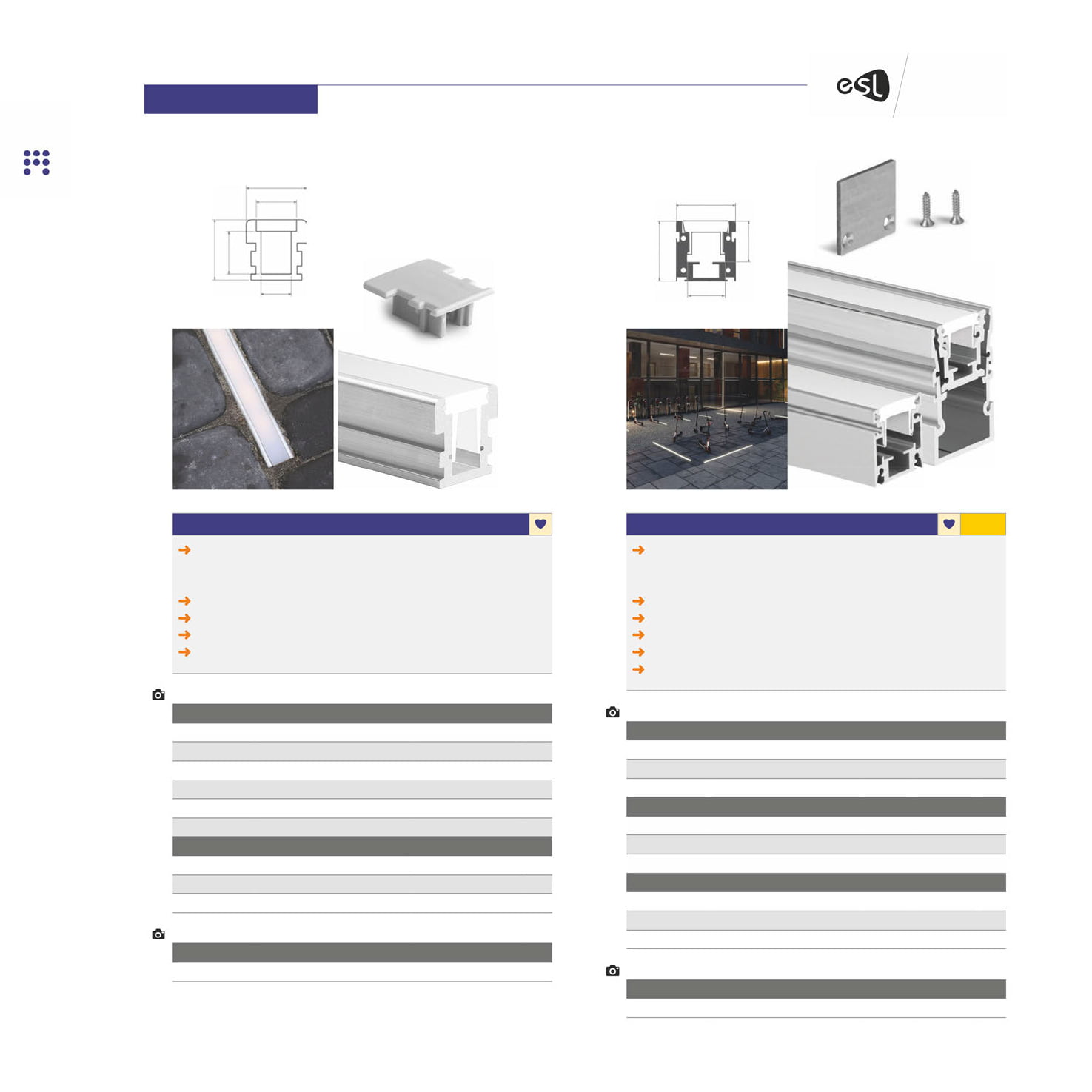 esl